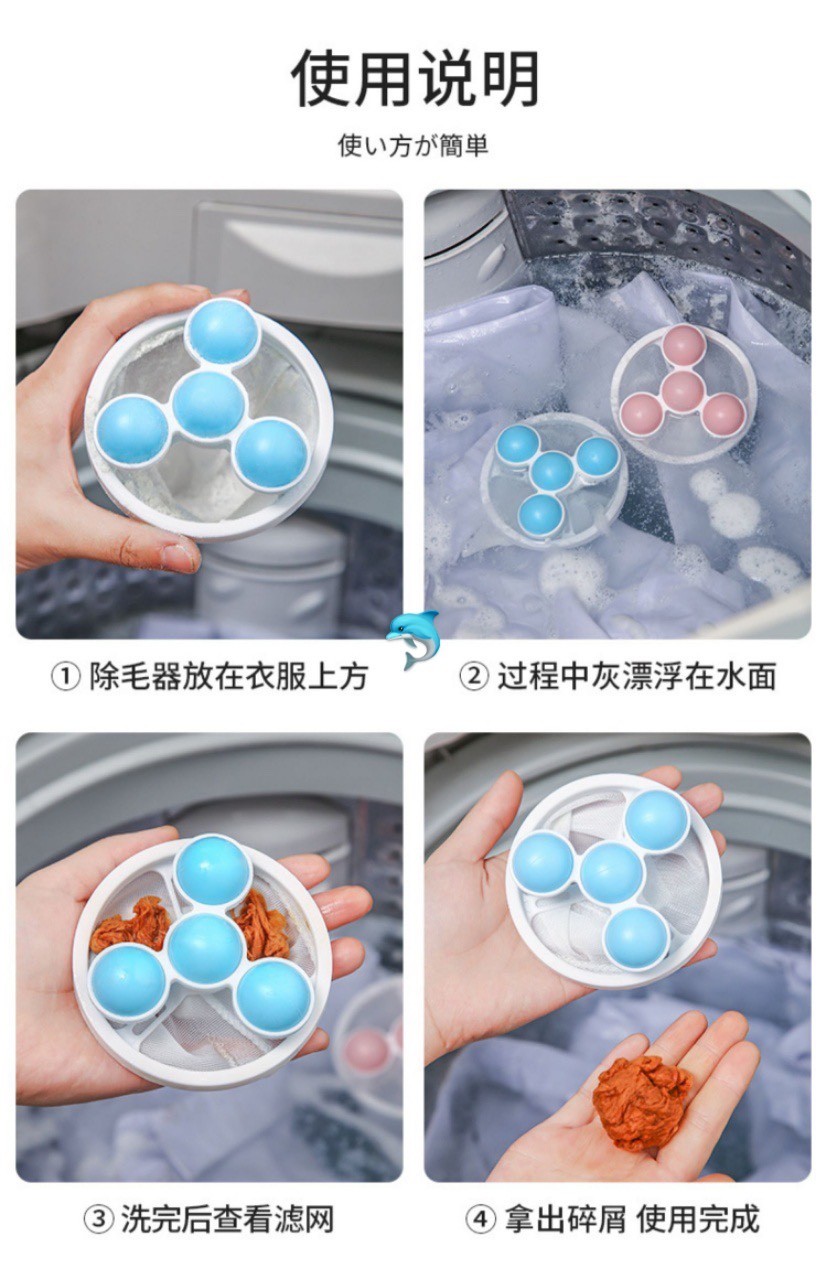 使用说明

使い方が簡単

① 除毛器放在衣服上方

② 过程中灰漂浮在水面

③ 洗完后查看滤网

④ 拿出碎屑 使用完成