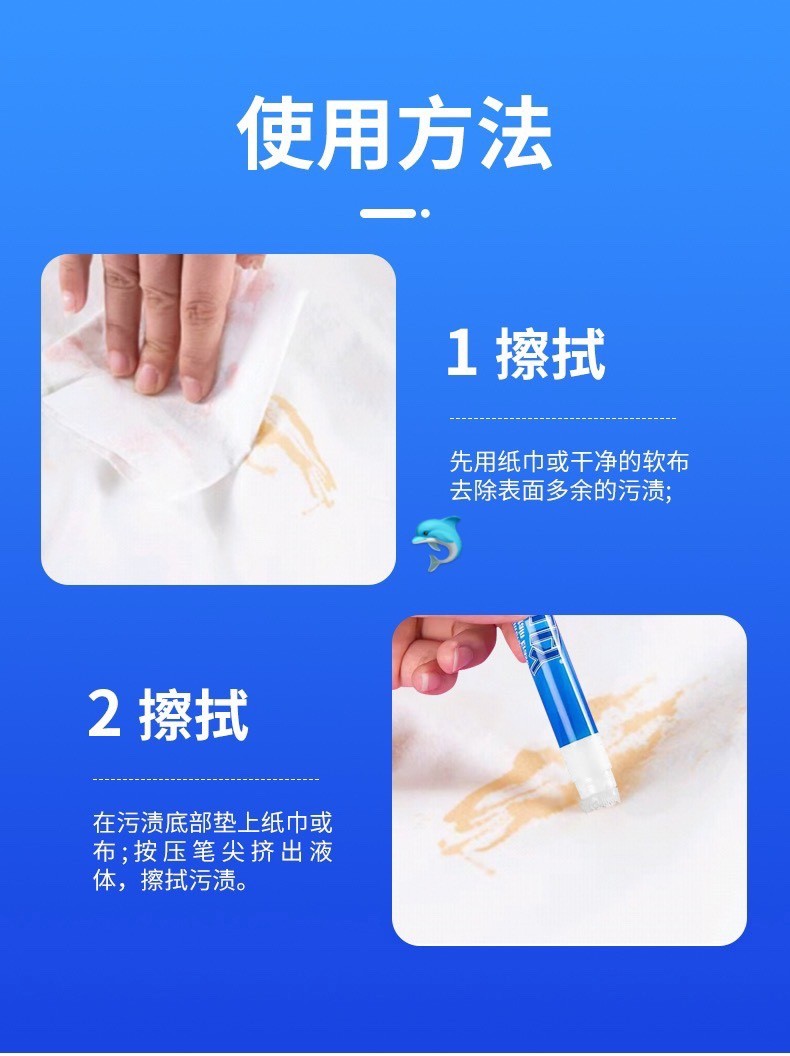 使用方法

1 擦拭

先用纸巾或干净的软布去除表面多余的污渍;

2 擦拭

在污渍底部垫上纸巾或布;按压笔尖挤出液体,擦拭污渍。