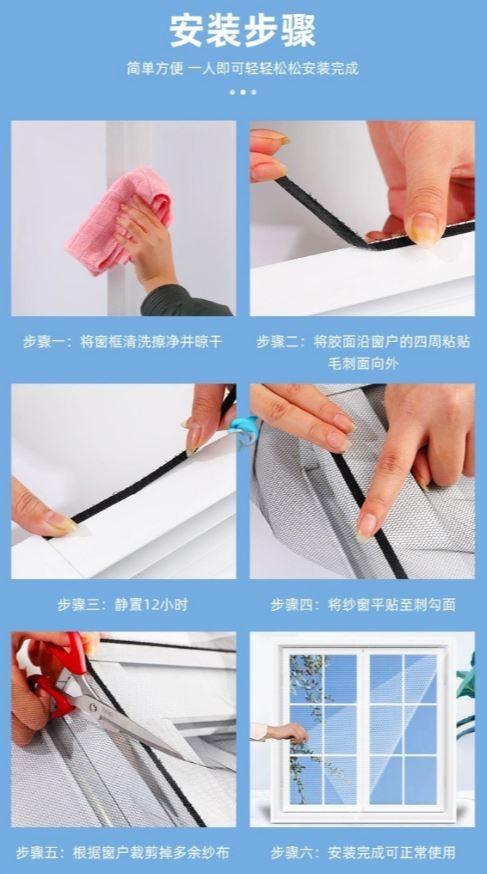 安装步骤

简单方便 一人即可轻轻松松安装完成

步骤一：将窗框清洗擦净并晾干

步骤二：将胶面沿窗户的四周粘贴毛刺面向外

步骤三：静置12小时

步骤四：将纱窗平贴至刺勾面

步骤五：根据窗户裁剪掉多余纱布

步骤六：安装完成可正常使用