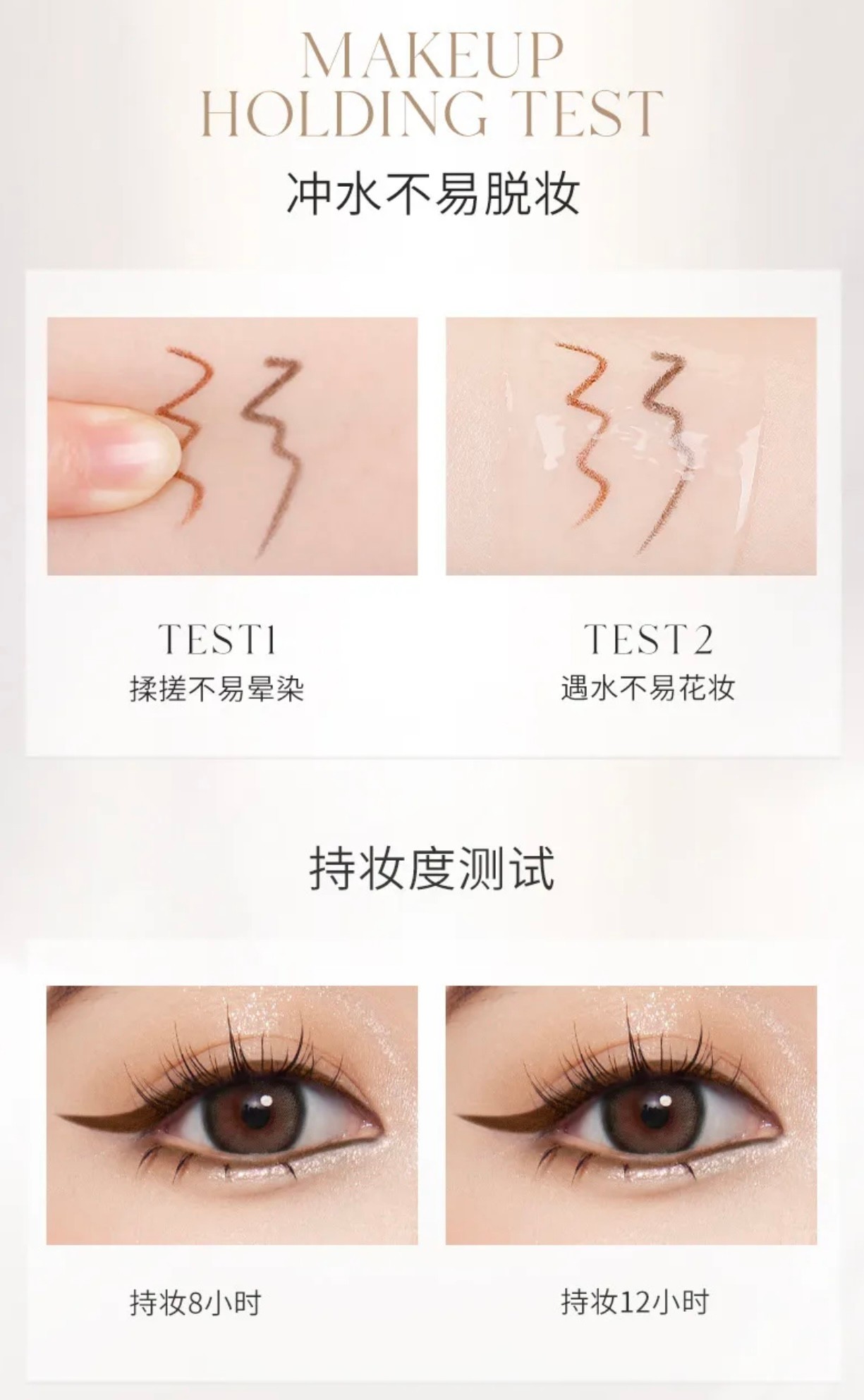 MAKEUP
HOLDING TEST

冲水不易脱妆

TEST1
揉搓不易晕染

TEST2
遇水不易花妆

持妆度测试

持妆8小时

持妆12小时