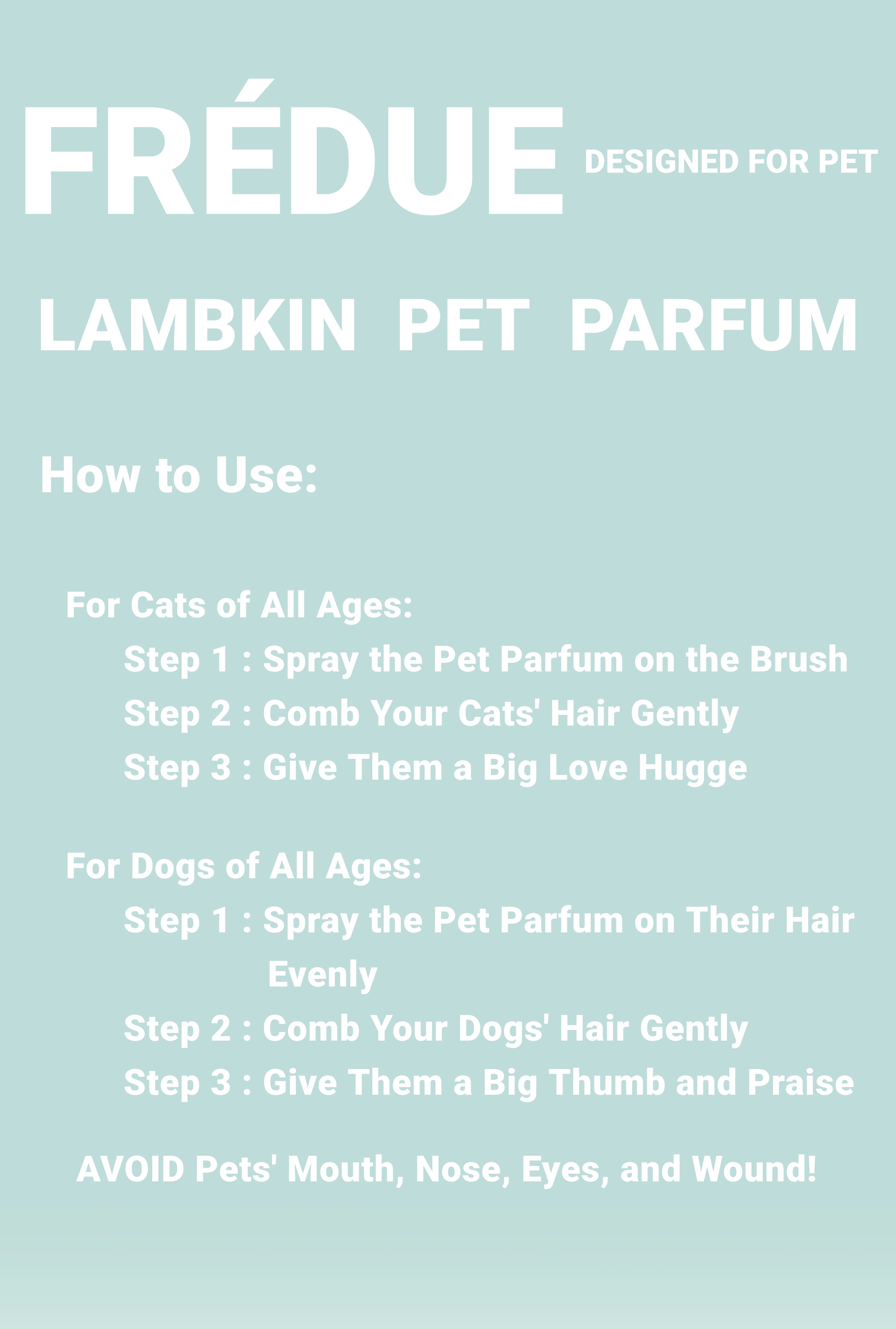 FRÉDUE DESIGNED FOR PET

LAMBKIN PET PARFUM

How to Use:

For Cats of All Ages:
Step 1 : Spray the Pet Parfum on the Brush
Step 2 : Comb Your Cats' Hair Gently
Step 3 : Give Them a Big Love Hugge

For Dogs of All Ages:
Step 1 : Spray the Pet Parfum on Their Hair Evenly
Step 2 : Comb Your Dogs' Hair Gently
Step 3 : Give Them a Big Thumb and Praise

AVOID Pets' Mouth, Nose, Eyes, and Wound!