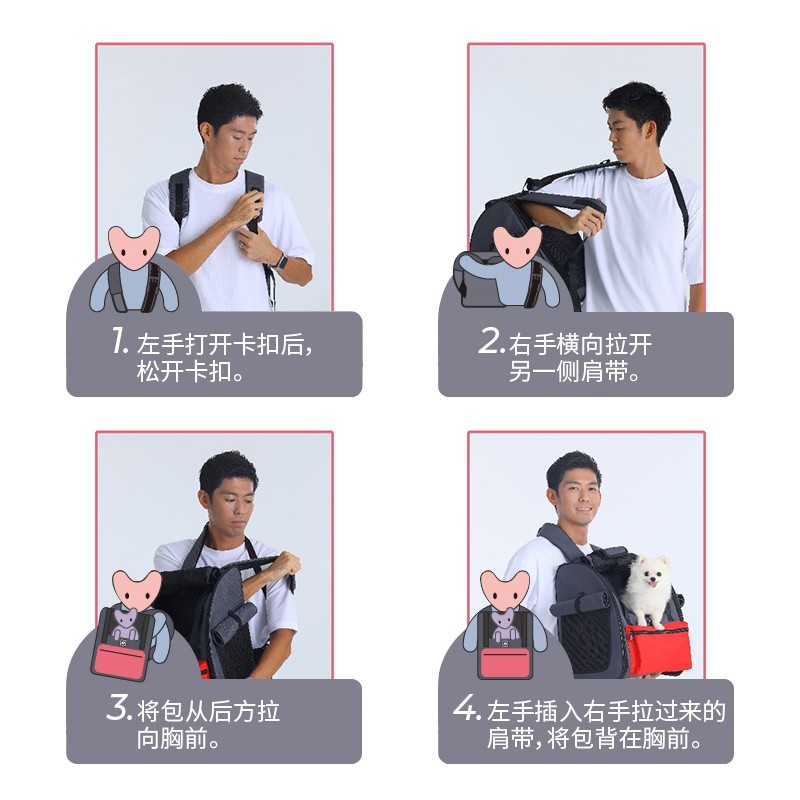 1. 左手打开卡扣后，松开卡扣。

2. 右手横向拉开另一侧肩带。

3. 将包从后方拉向胸前。

4. 左手插入右手拉过来的肩带，将包背在胸前。