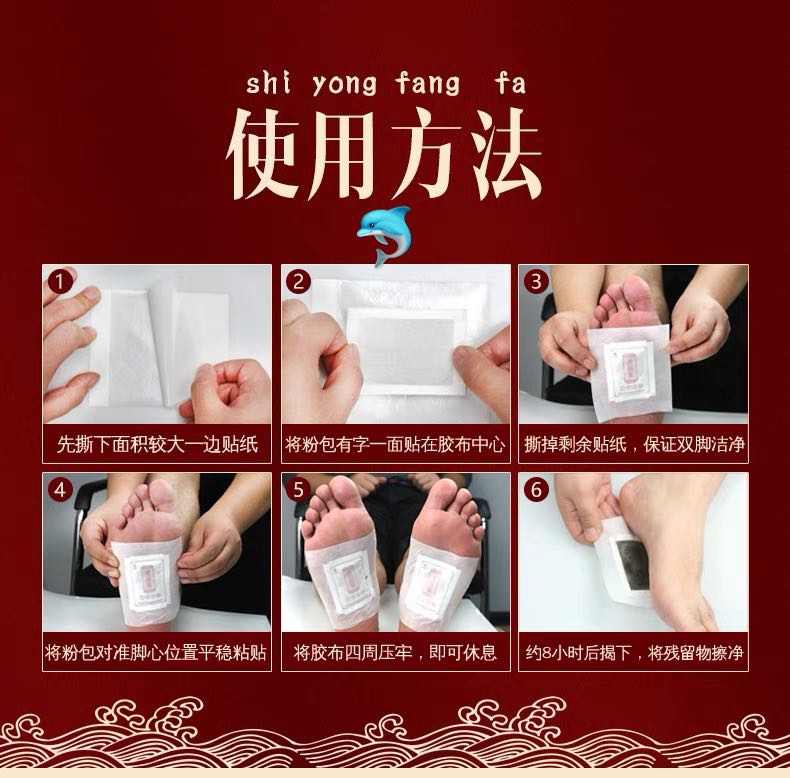 shi yong fang fa
使用方法

1
先撕下面积较大一边贴纸

2
将粉包有字一面贴在胶布中心

3
撕掉剩余贴纸，保证双脚洁净

4
将粉包对准脚心位置平稳粘贴

5
将胶布四周压牢，即可休息

6
约8小时后揭下，将残留物擦净