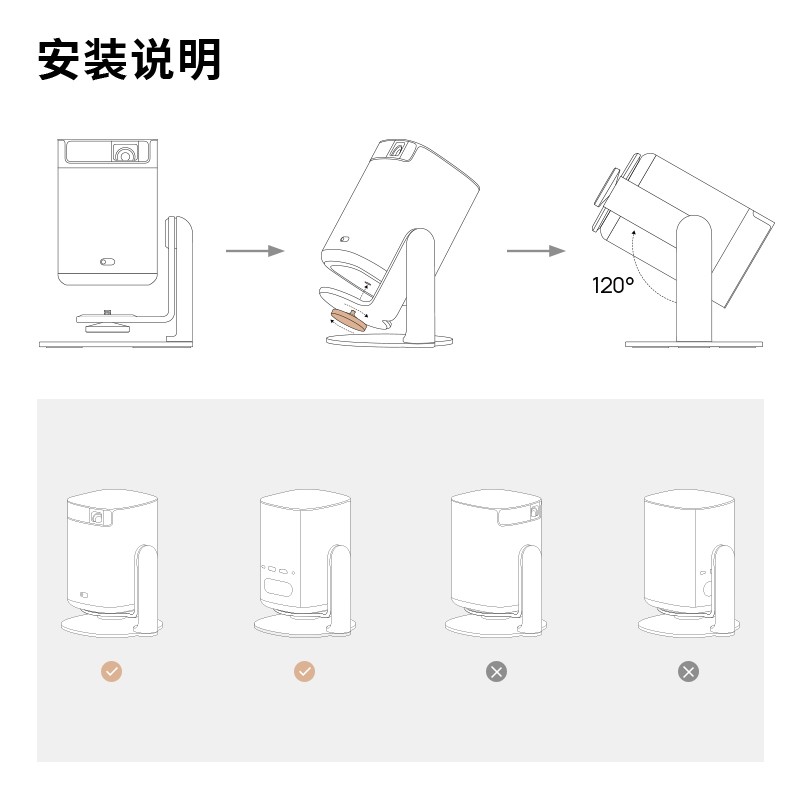 安装说明

120°