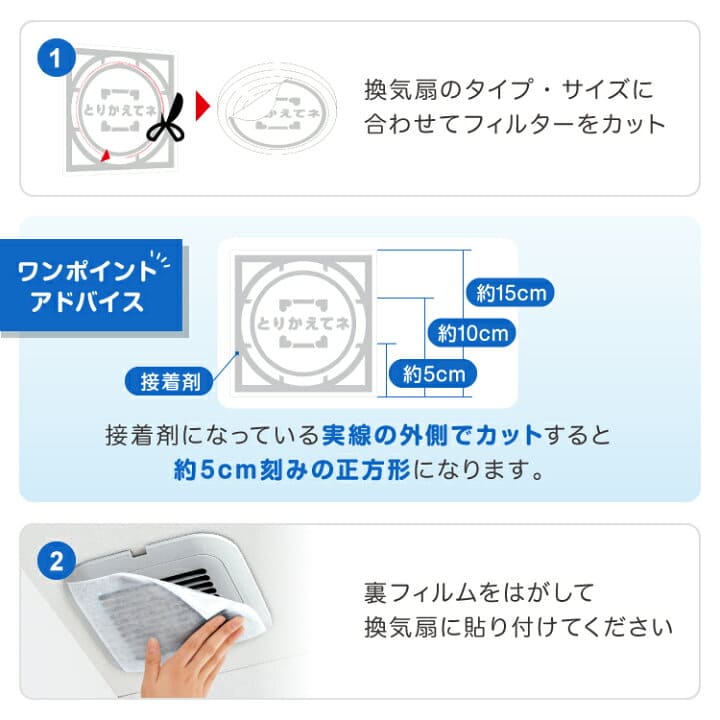 1

とりかえてネ

えてネ

換気扇のタイプ・サイズに合わせてフィルターをカット

ワンポイントアドバイス

とりかえてネ

約15cm

約10cm

約5cm

接着剤

接着剤になっている実線の外側でカットすると約5cm刻みの正方形になります。

2

裏フィルムをはがして換気扇に貼り付けてください